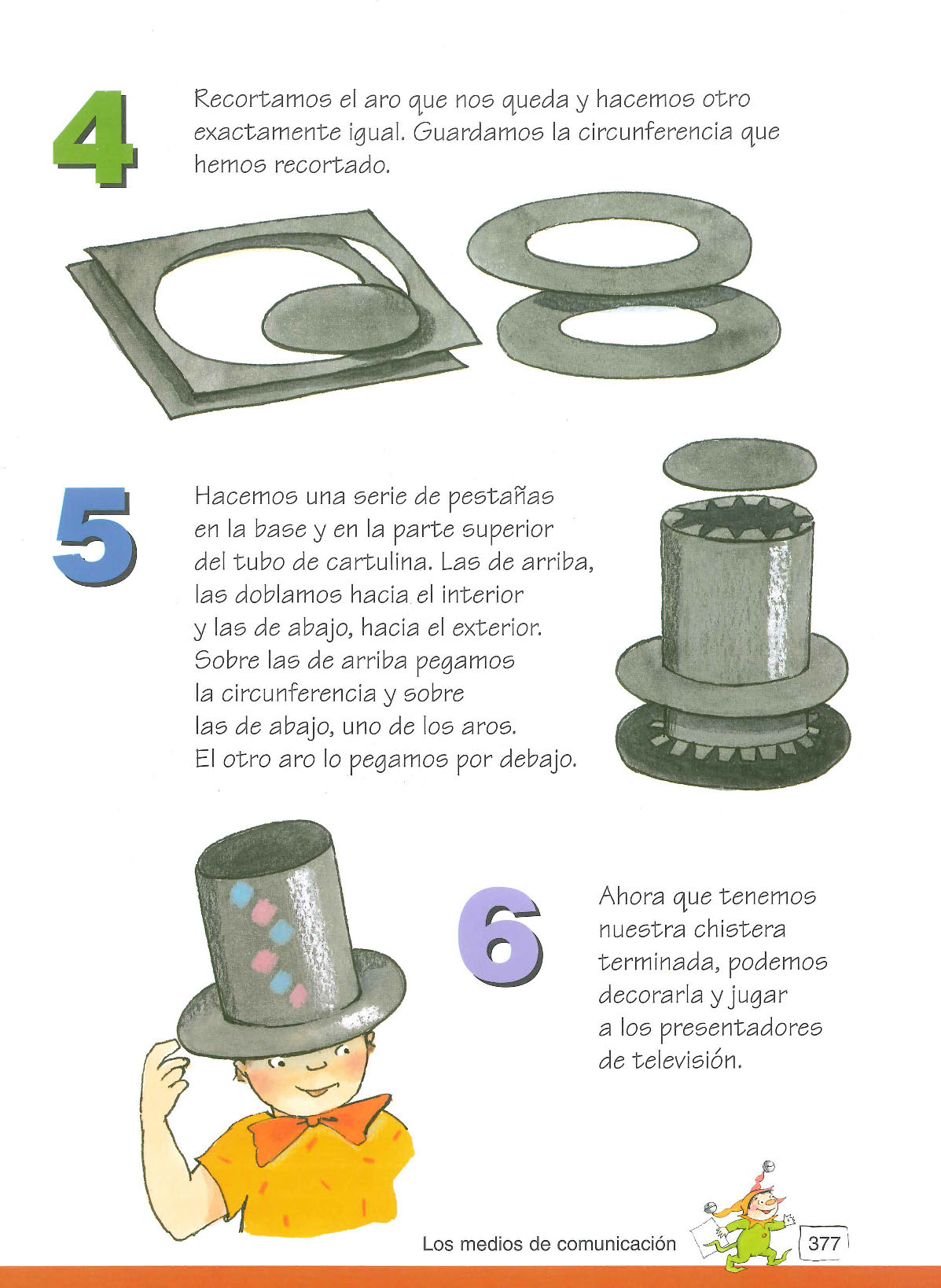 4

Recortamos el aro que nos queda y hacemos otro exactamente igual. Guardamos la circunferencia que hemos recortado.

5

Hacemos una serie de pestañas en la base y en la parte superior del tubo de cartulina. Las de arriba, las doblamos hacia el interior y las de abajo, hacia el exterior. Sobre las de arriba pegamos la circunferencia y sobre las de abajo, uno de los aros. El otro aro lo pegamos por debajo.

6

Ahora que tenemos nuestra chistera terminada, podemos decorarla y jugar a los presentadores de televisión.

Los medios de comunicación 377